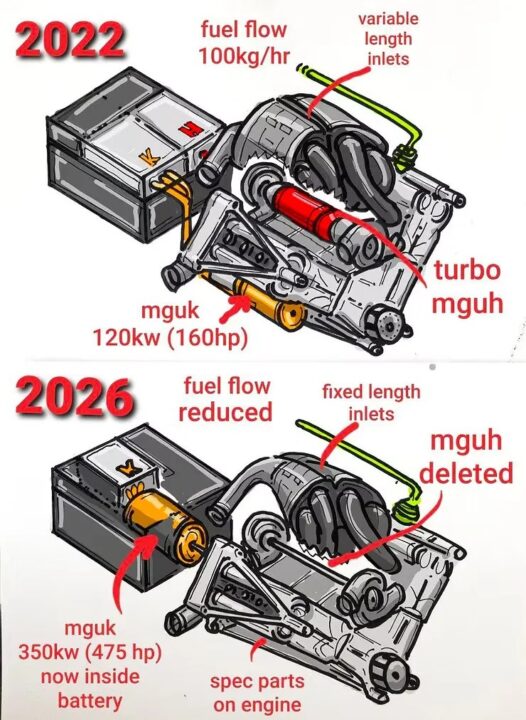 2022

fuel flow 100kg/hr

variable length inlets

K

H

turbo mguh

mguk 120kw (160hp)

2026

fuel flow reduced

fixed length inlets

mguh deleted

K

mguk 350kw (475 hp) now inside battery

spec parts on engine